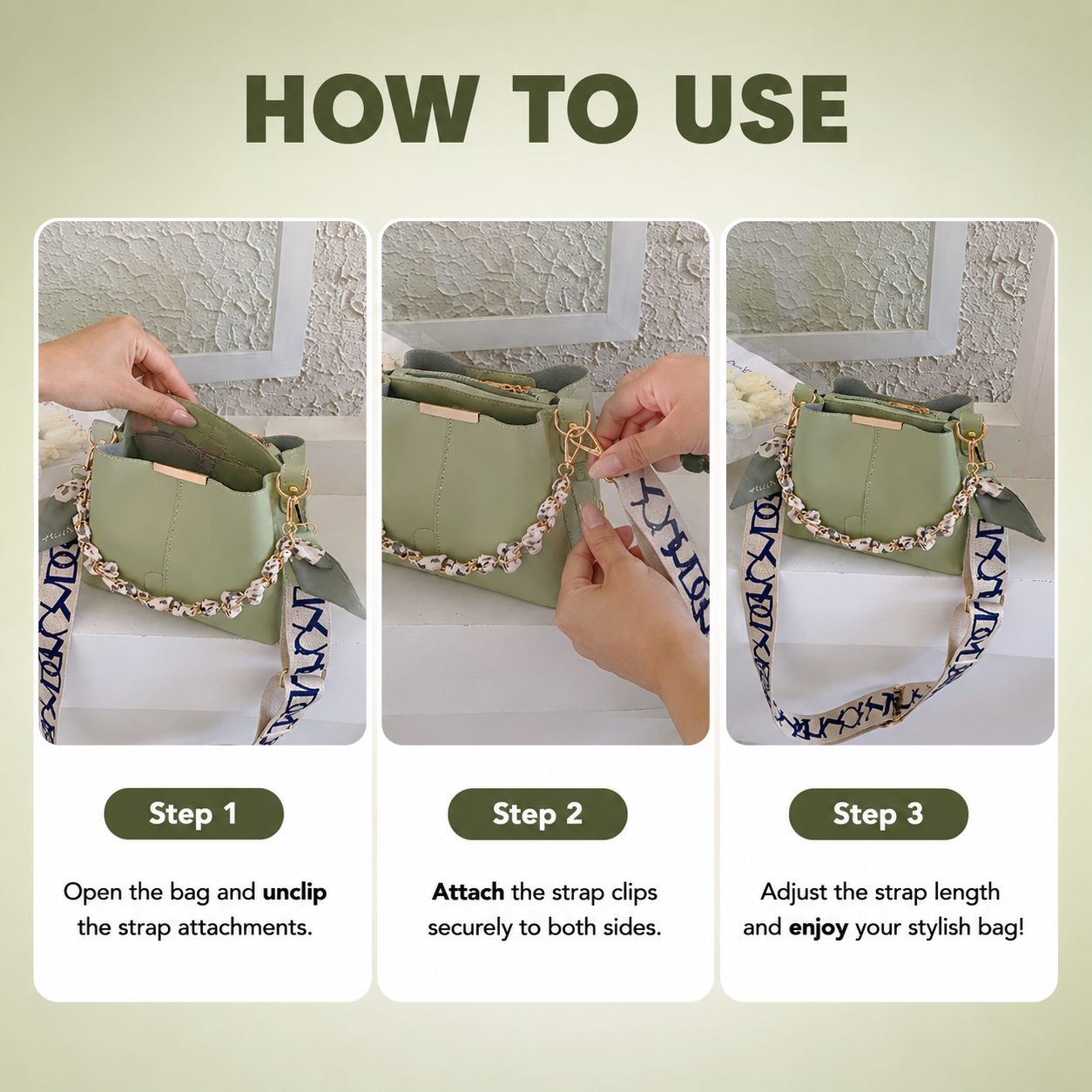 HOW TO USE

Step 1

Open the bag and unclip the strap attachments.

Step 2

Attach the strap clips securely to both sides.

Step 3

Adjust the strap length and enjoy your stylish bag!